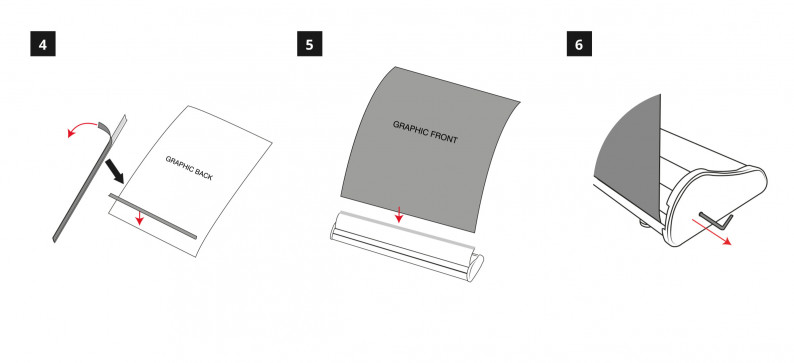 4

GRAPHIC BACK

5

GRAPHIC FRONT

6