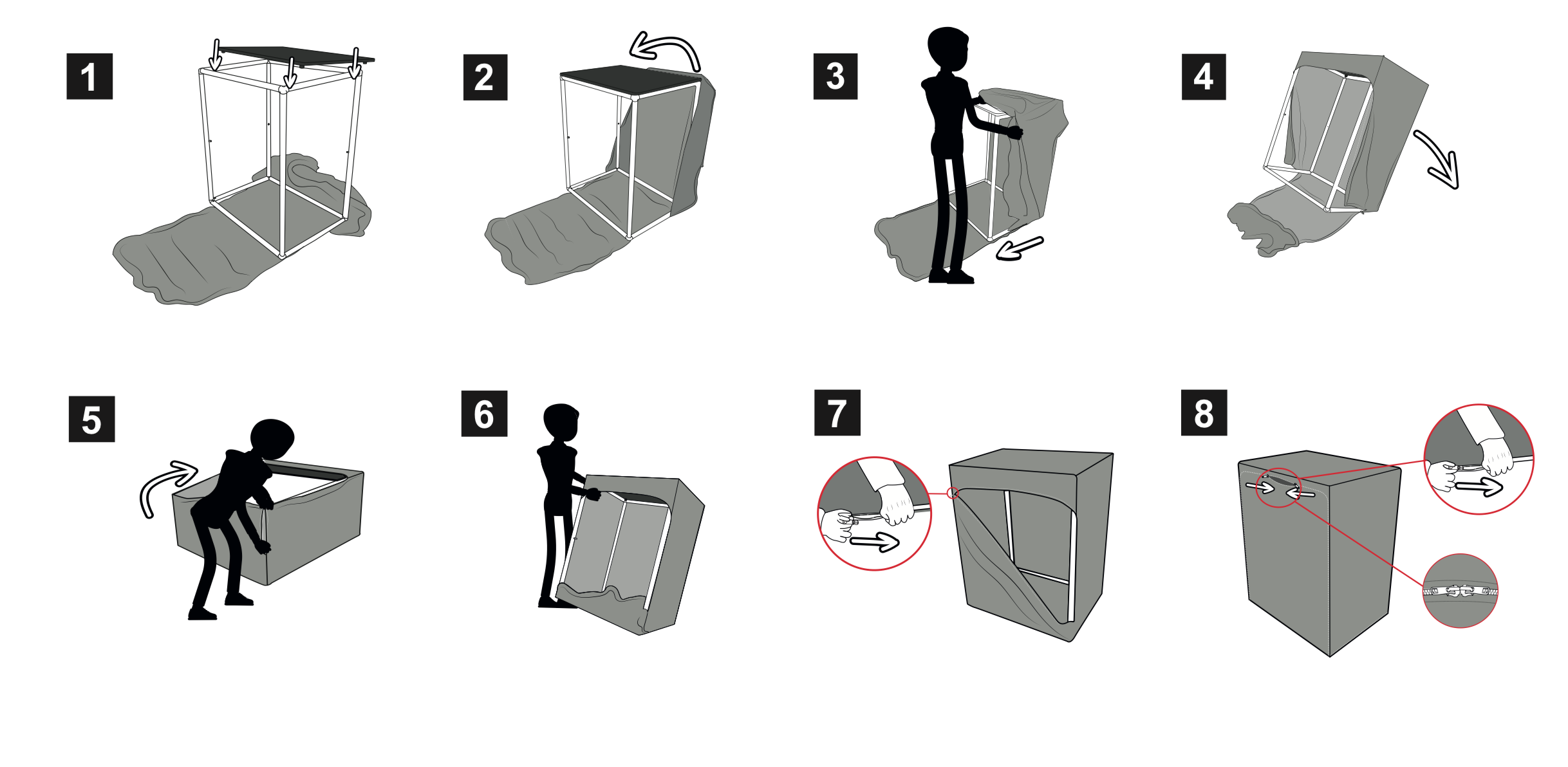 1

2

3

4

5

6

7

8