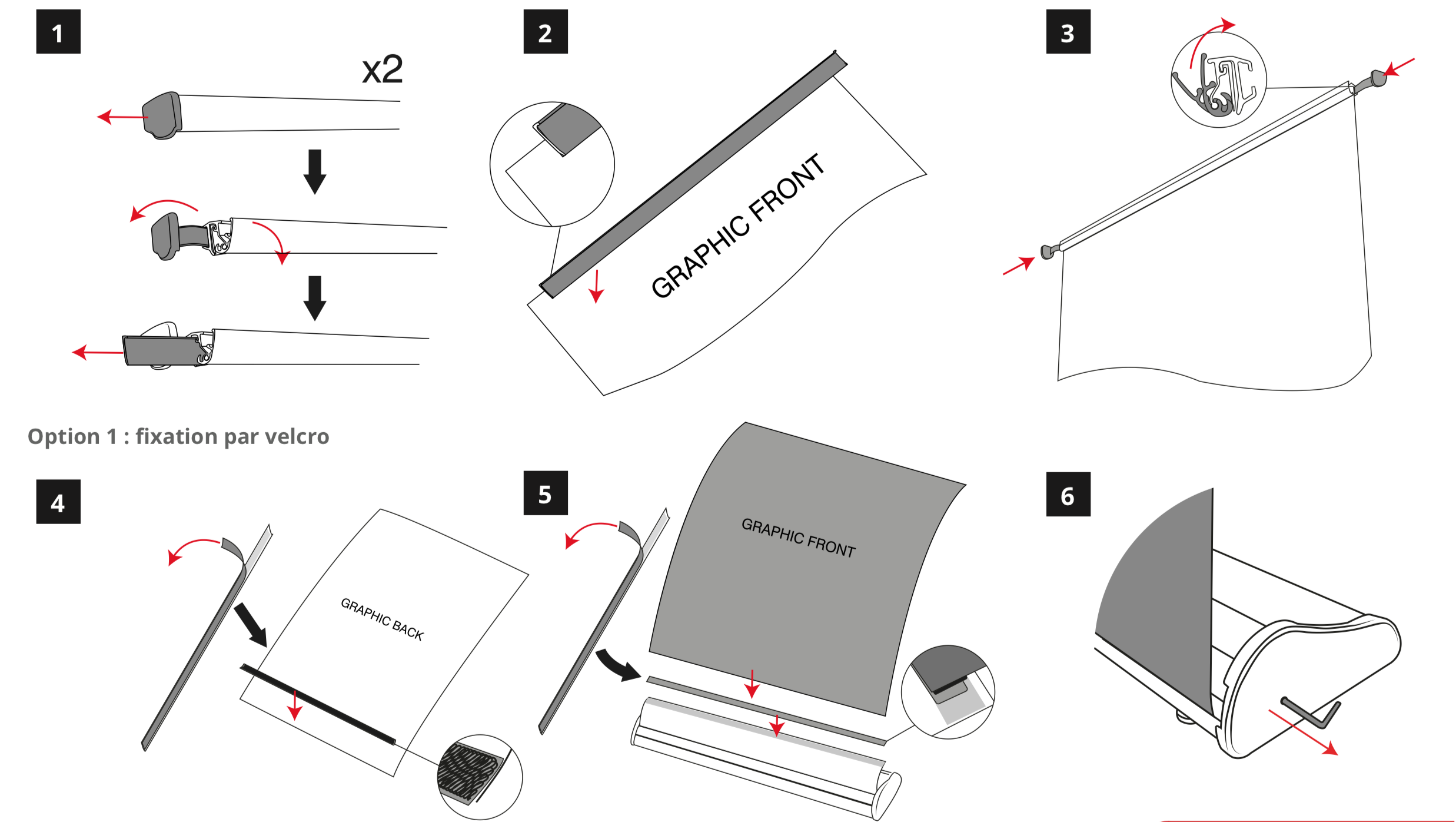 1

x2

2

GRAPHIC FRONT

3

Option 1 : fixation par velcro

4

GRAPHIC BACK

5

GRAPHIC FRONT

6