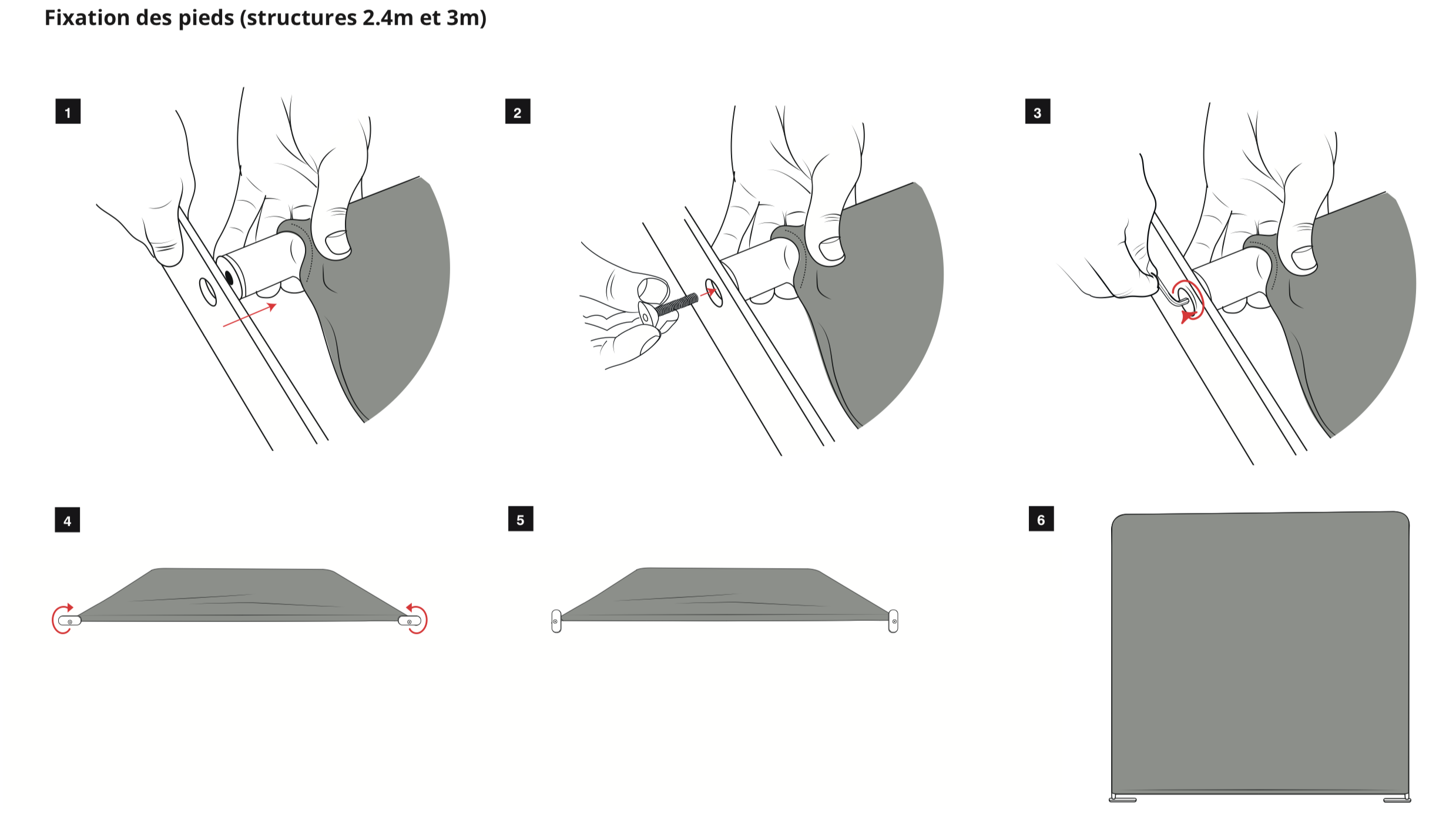 Fixation des pieds (structures 2.4m et 3m)

1

2

3

4

5

6