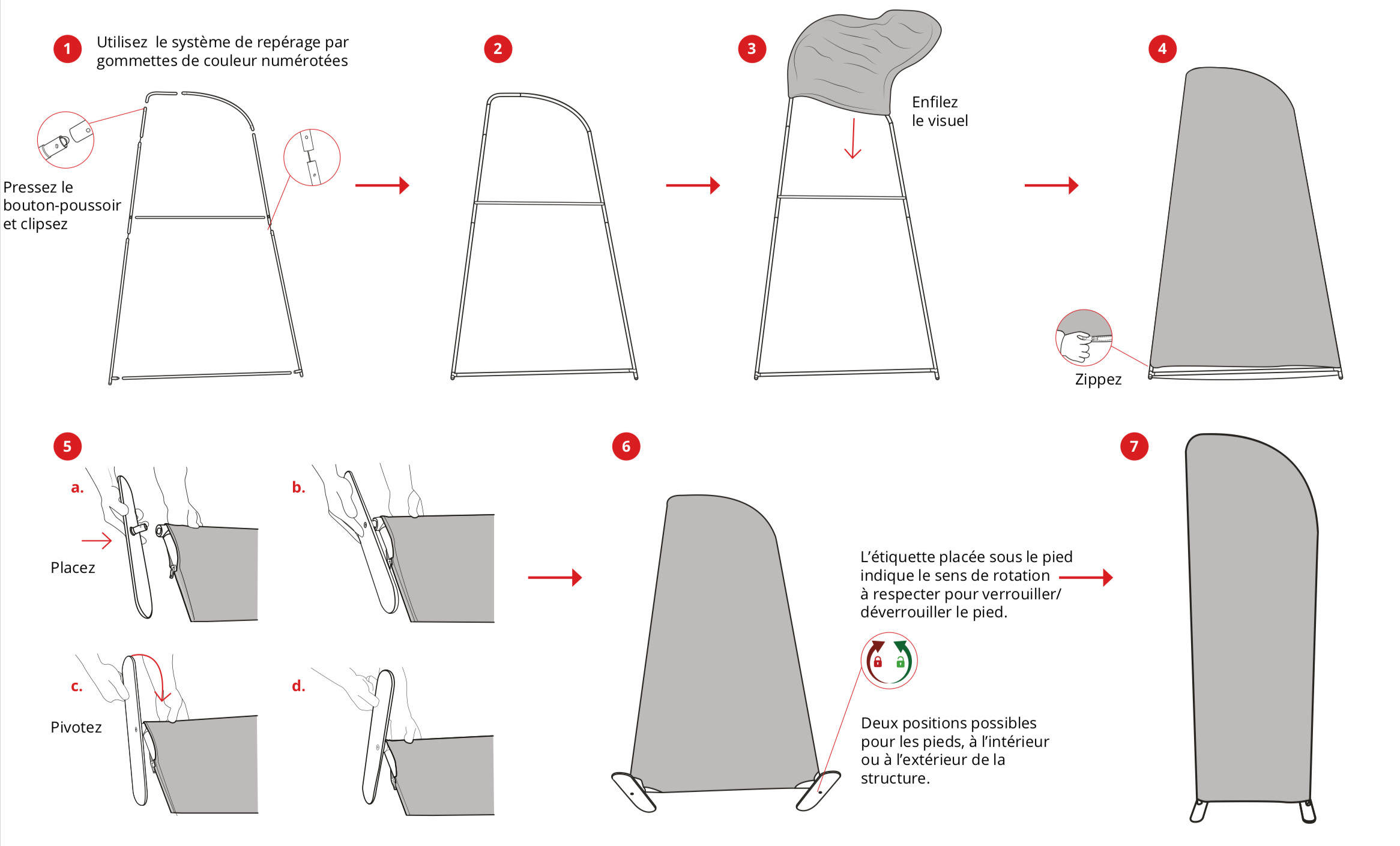 1 Utilisez le système de repérage par gommettes de couleur numérotées

Pressez le bouton-poussoir et clipsez

2

3

Enfilez le visuel

4

Zippez

5

a.

Placez

b.

c.

Pivotez

d.

6

L'étiquette placée sous le pied indique le sens de rotation à respecter pour verrouiller/ déverrouiller le pied.

Deux positions possibles pour les pieds, à l'intérieur ou à l'extérieur de la structure.

7