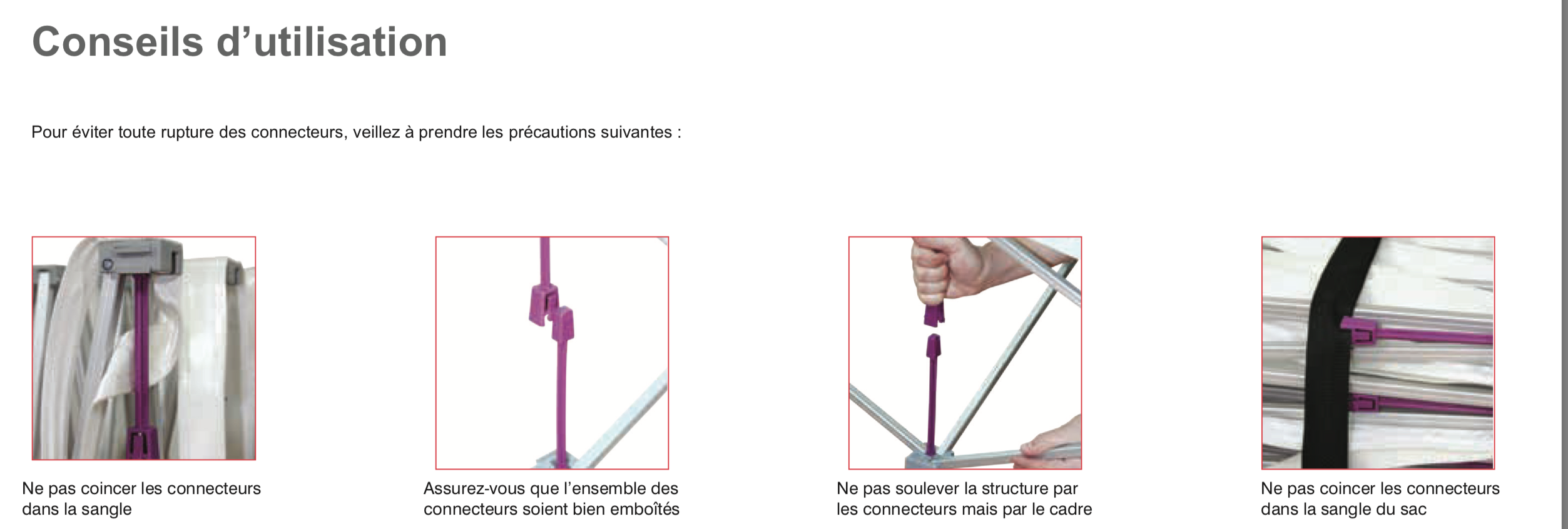 Conseils d’utilisation

Pour éviter toute rupture des connecteurs, veillez à prendre les précautions suivantes :

Ne pas coincer les connecteurs dans la sangle

Assurez-vous que l’ensemble des connecteurs soient bien emboîtés

Ne pas soulever la structure par les connecteurs mais par le cadre

Ne pas coincer les connecteurs dans la sangle du sac