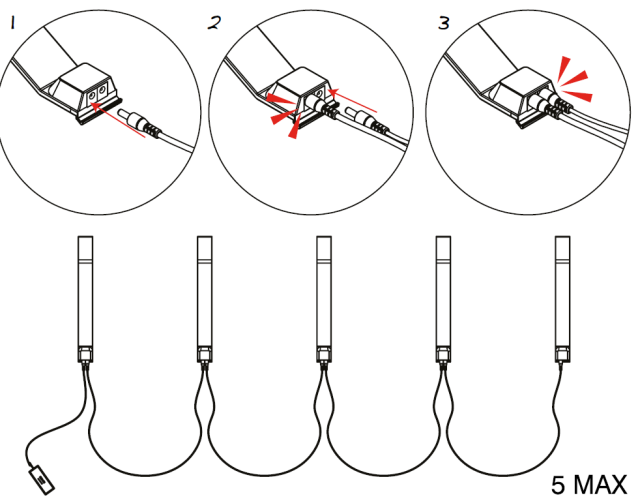 1

2

3

5 MAX