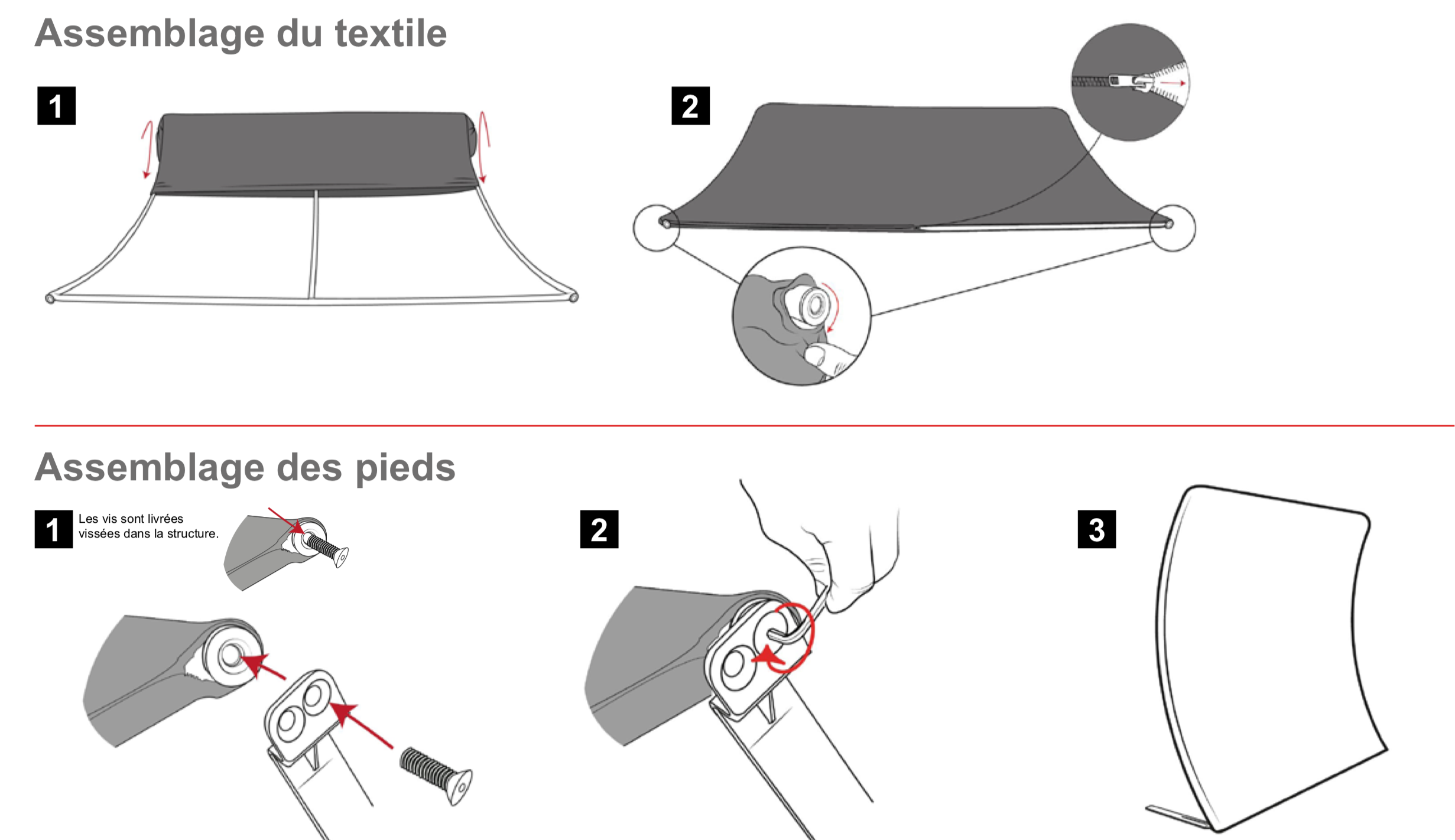 Assemblage du textile

1

2

Assemblage des pieds

1 Les vis sont livrées vissées dans la structure.

2

3