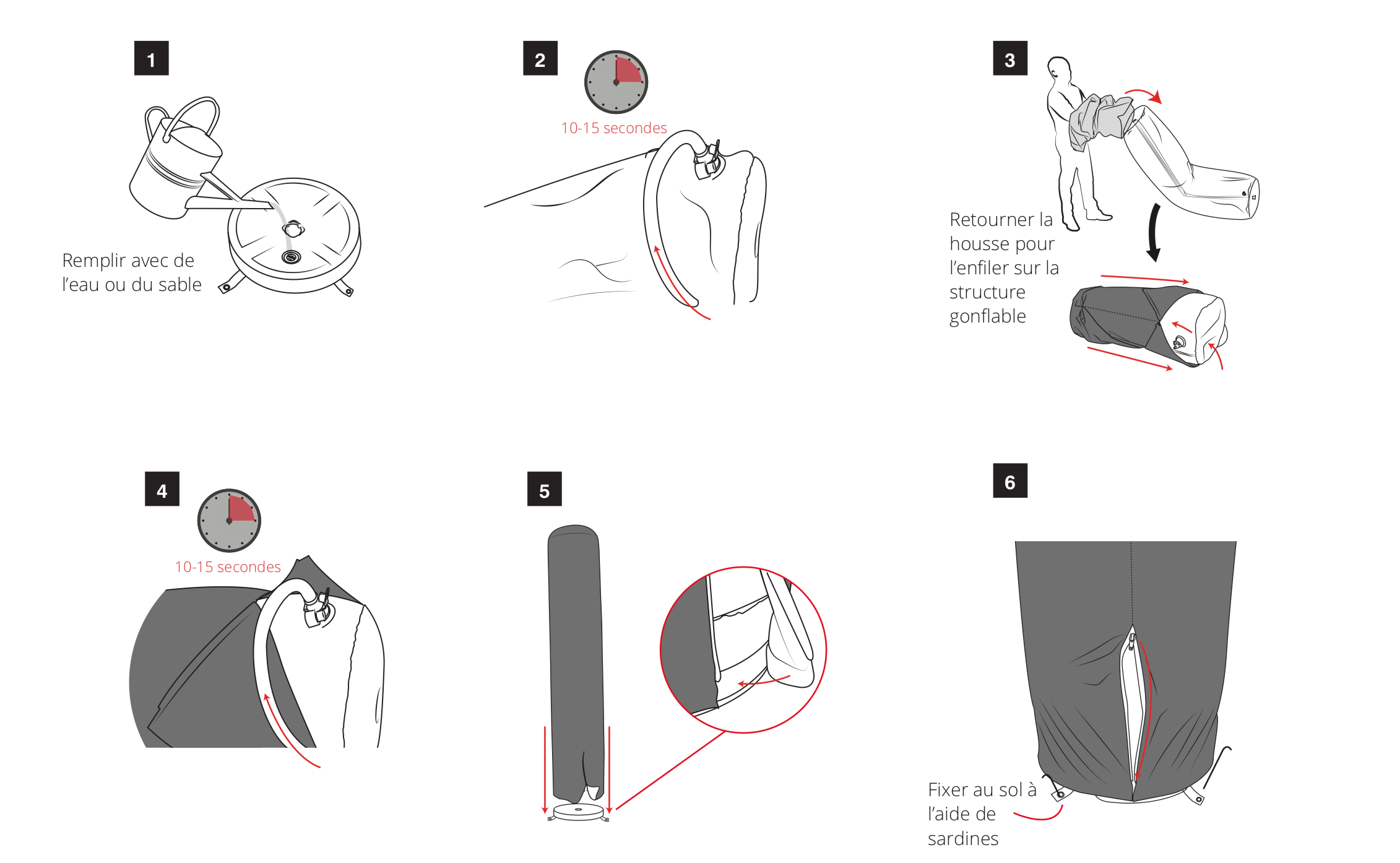 1

Remplir avec de l'eau ou du sable

2

10-15 secondes

3

Retourner la housse pour l'enfiler sur la structure gonflable

4

10-15 secondes

5

6

Fixer au sol à l'aide de sardines